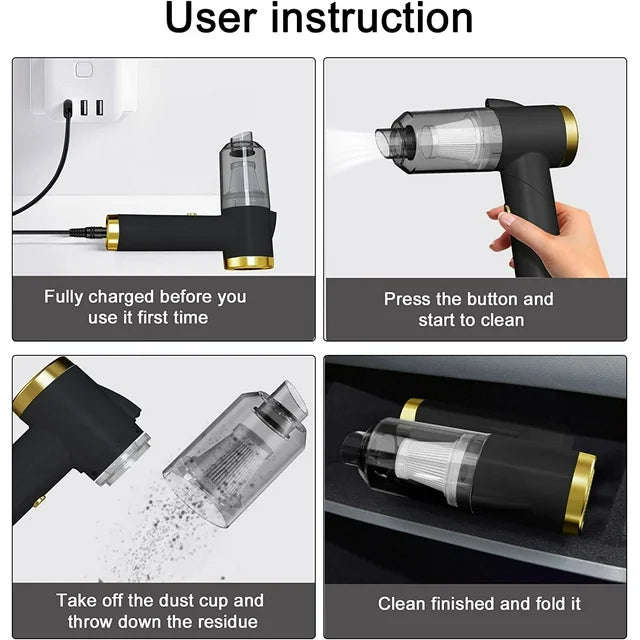 User instruction

Fully charged before you use it first time

Press the button and start to clean

Take off the dust cup and throw down the residue

Clean finished and fold it